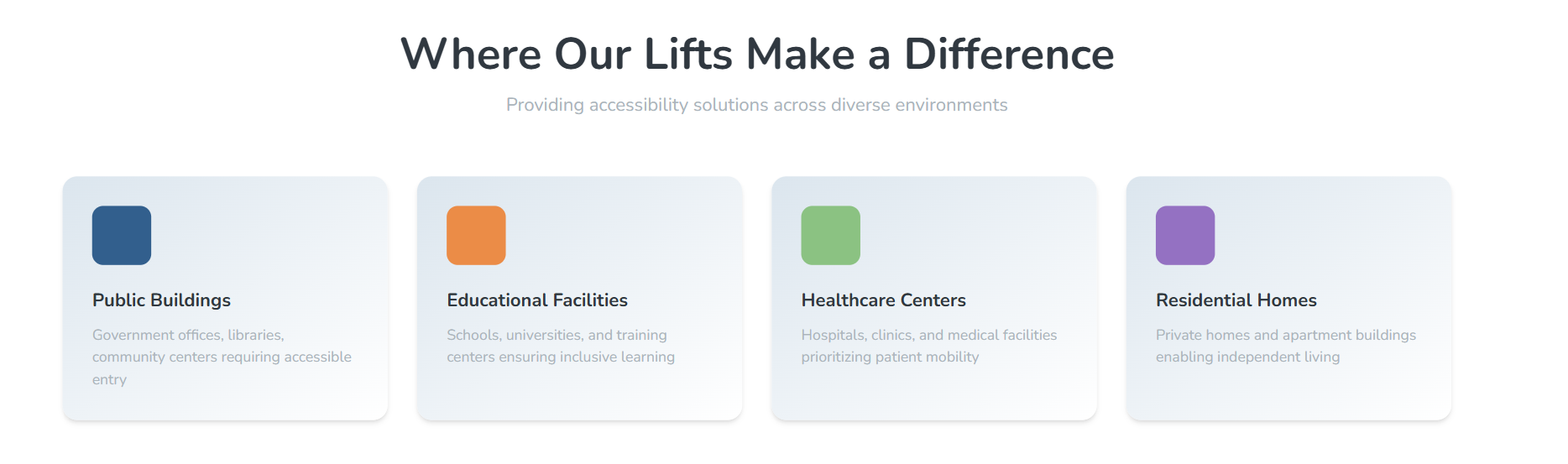 Where Our Lifts Make a Difference

Providing accessibility solutions across diverse environments

Public Buildings

Government offices, libraries, community centers requiring accessible entry

Educational Facilities

Schools, universities, and training centers ensuring inclusive learning

Healthcare Centers

Hospitals, clinics, and medical facilities prioritizing patient mobility

Residential Homes

Private homes and apartment buildings enabling independent living